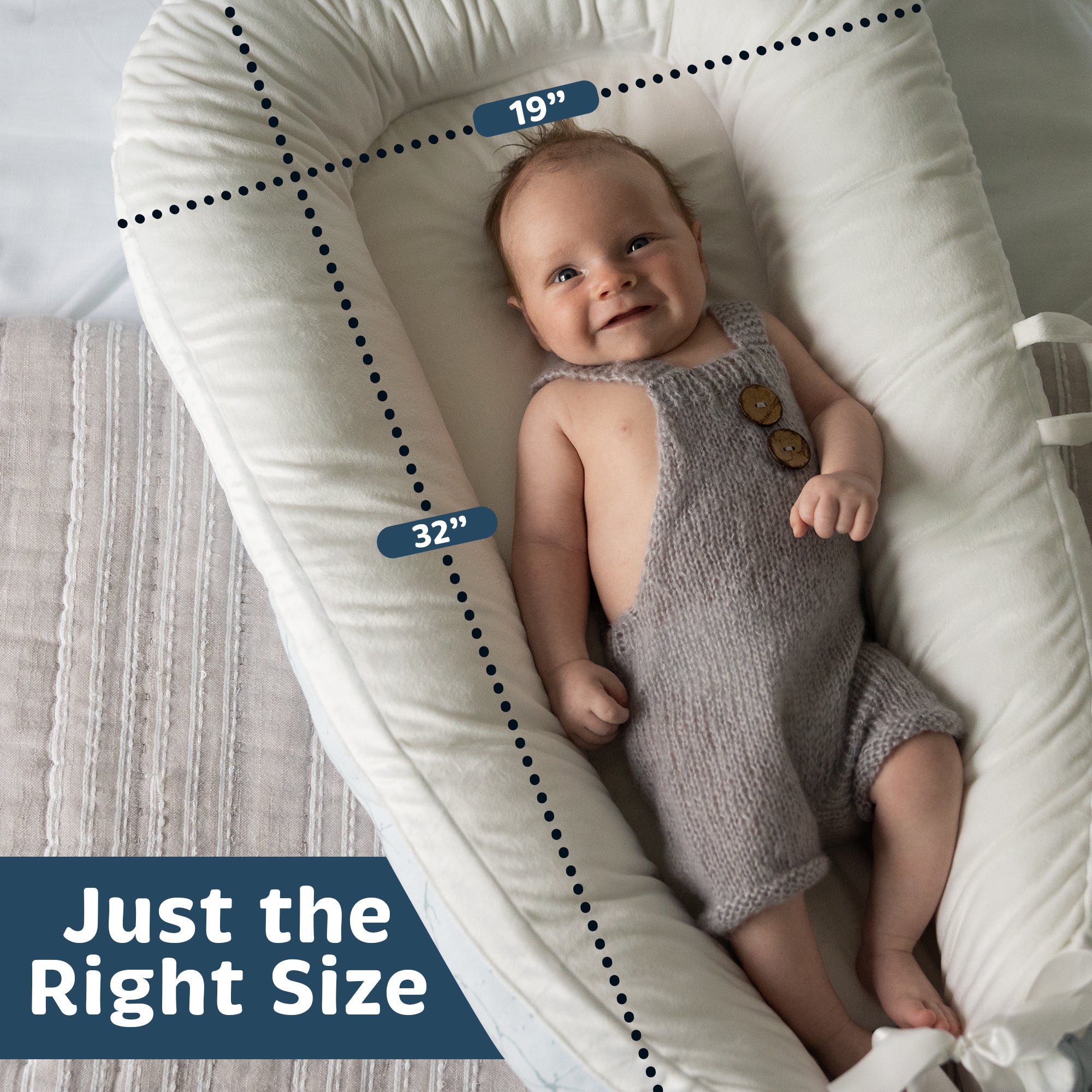 19”

32”

Just the Right Size